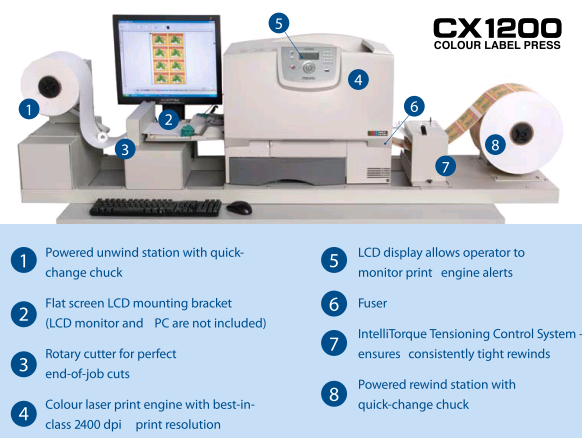 CX1200
COLOUR LABEL PRESS

1 2 3 4 5 6 7 8

1 Powered unwind station with quick-change chuck

2 Flat screen LCD mounting bracket (LCD monitor and PC are not included)

3 Rotary cutter for perfect end-of-job cuts

4 Colour laser print engine with best-in-class 2400 dpi print resolution

5 LCD display allows operator to monitor print engine alerts

6 Fuser

7 IntelliTorque Tensioning Control System - ensures consistently tight rewinds

8 Powered rewind station with quick-change chuck